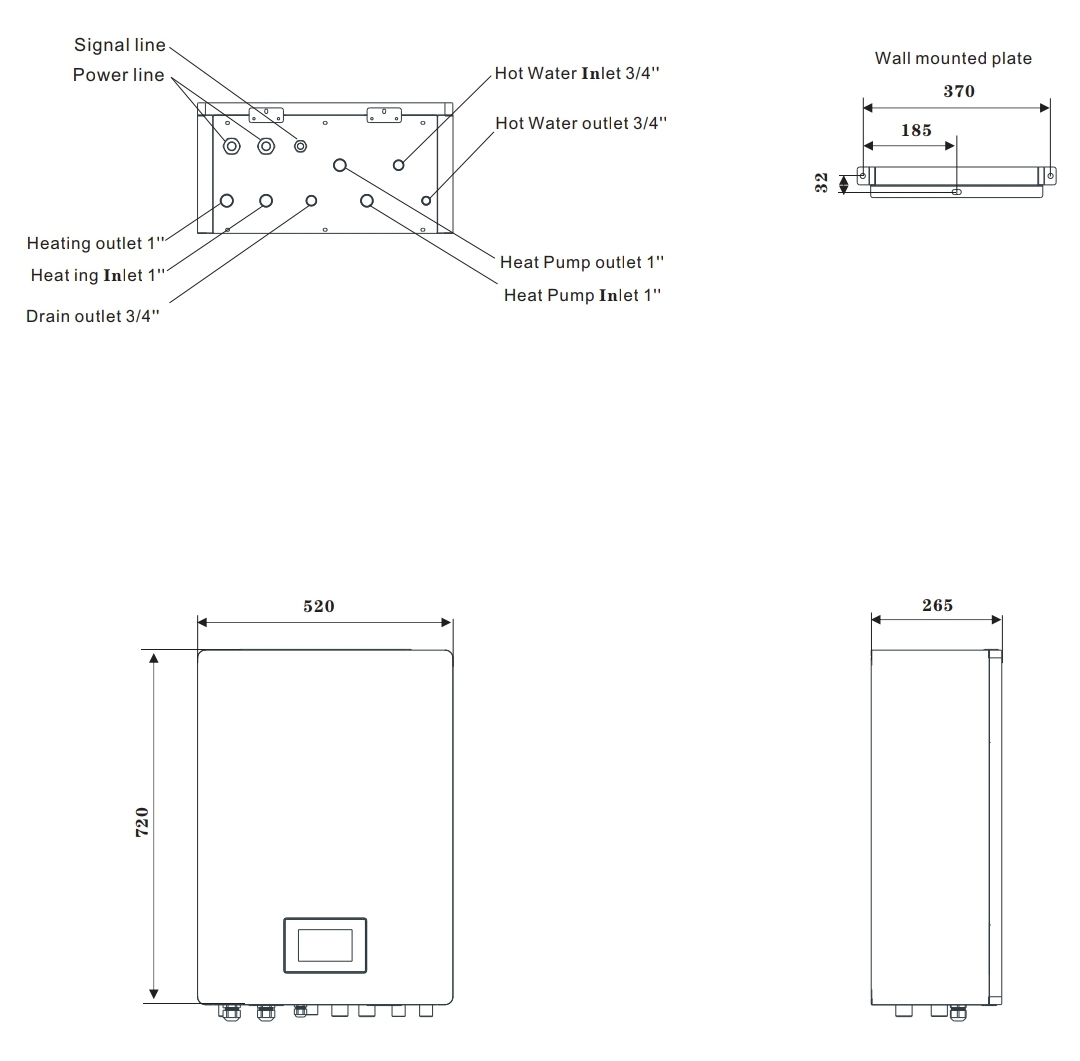 Signal line
Power line
Hot Water Inlet 3/4''
Hot Water outlet 3/4''
Heating outlet 1''
Heat ing Inlet 1''
Drain outlet 3/4''
Heat Pump outlet 1''
Heat Pump Inlet 1''

Wall mounted plate
370
185
32

520
720
265